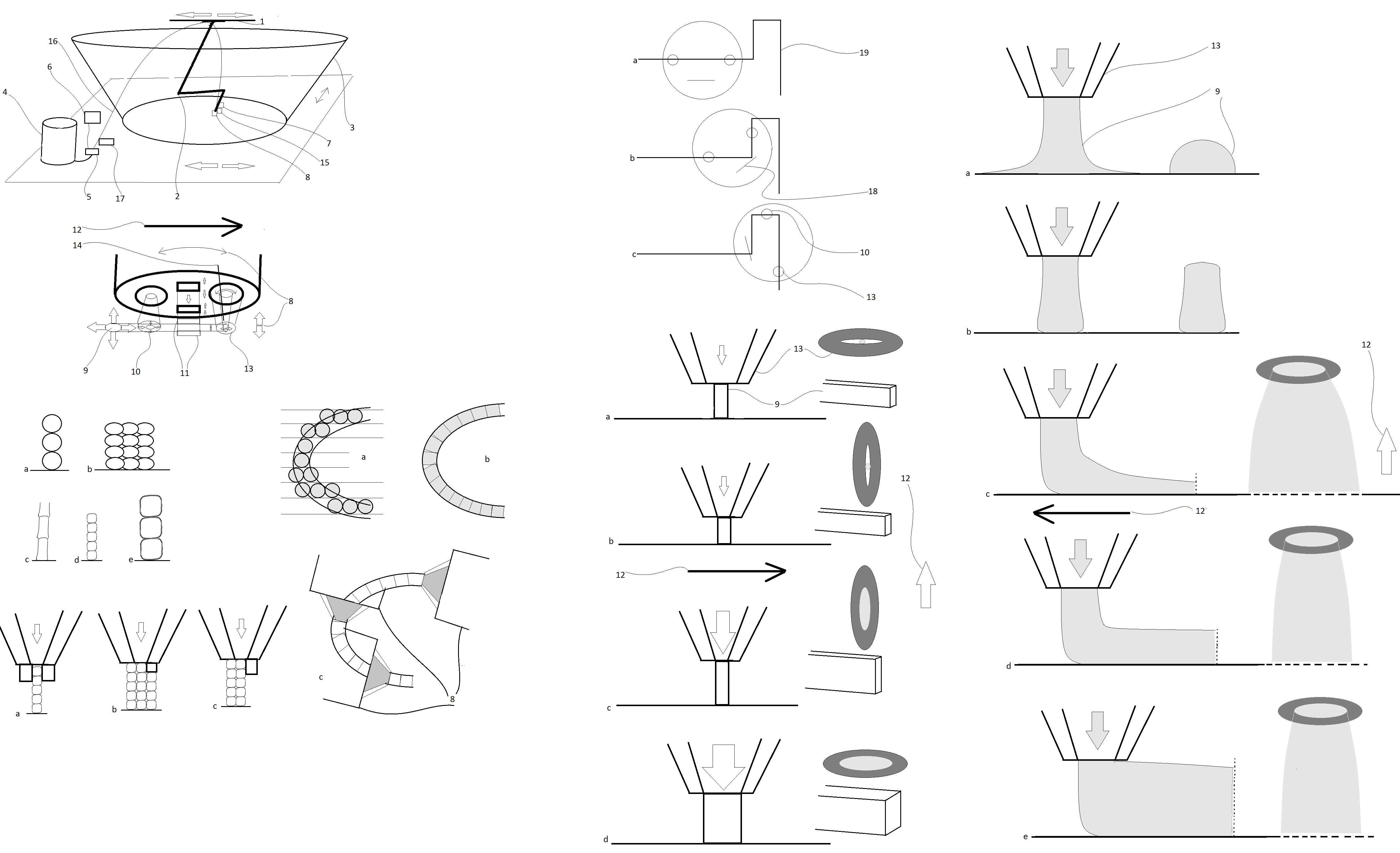 1
16
6
4
3
7
15
8
5
17
2
12
14
8
9
10
11
13
a
b
c
d
e
a
b
a
b
c
c
8
a
19
b
18
c
10
13
13
9
a
b
12
12
c
d
13
9
a
b
12
c
12
d
e